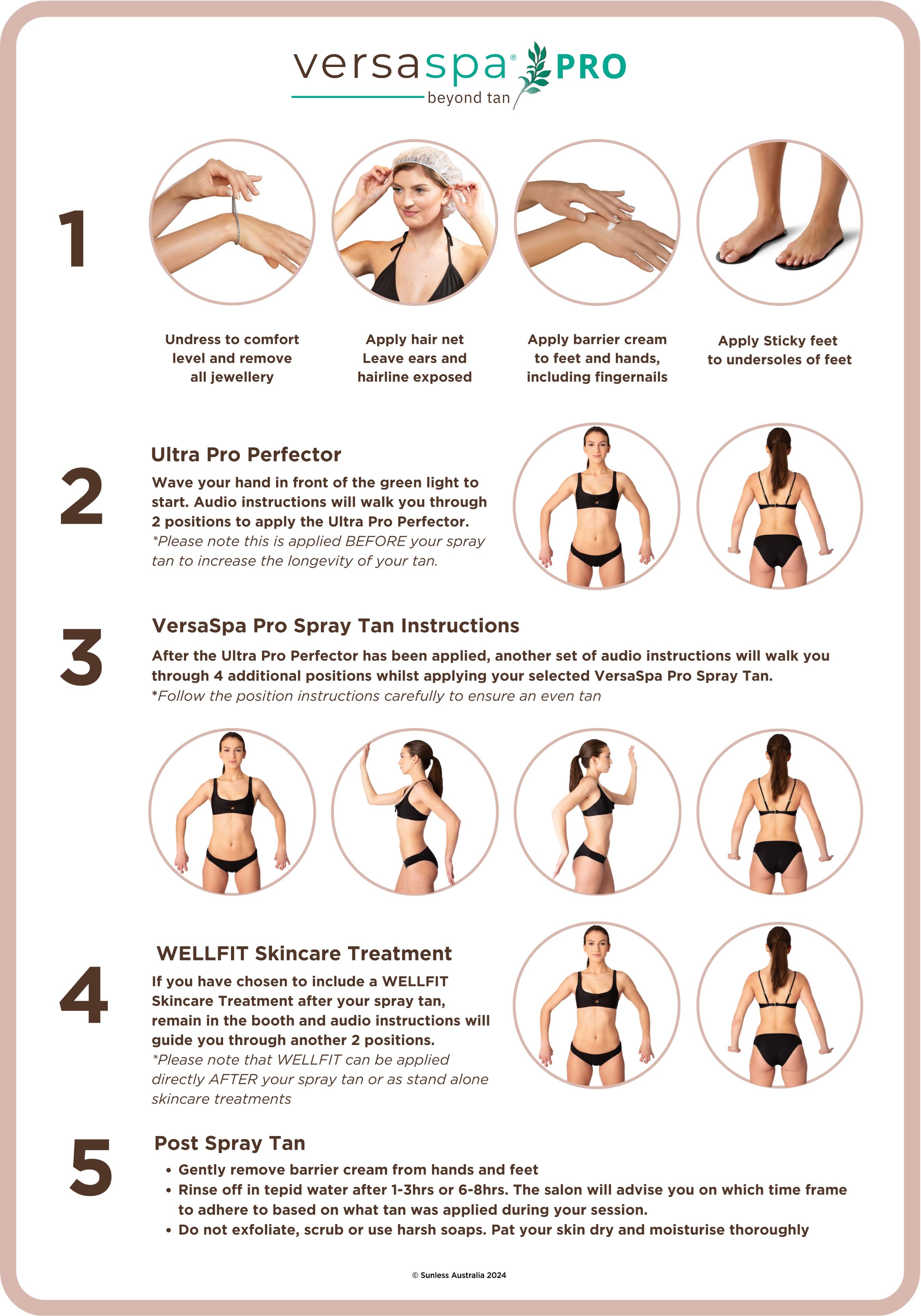 versaspa® PRO
beyond tan

1

Undress to comfort level and remove all jewellery

Apply hair net
Leave ears and hairline exposed

Apply barrier cream to feet and hands, including fingernails

Apply Sticky feet to undersoles of feet

2

Ultra Pro Perfector

Wave your hand in front of the green light to start. Audio instructions will walk you through 2 positions to apply the Ultra Pro Perfector.
*Please note this is applied BEFORE your spray tan to increase the longevity of your tan.

3

VersaSpa Pro Spray Tan Instructions

After the Ultra Pro Perfector has been applied, another set of audio instructions will walk you through 4 additional positions whilst applying your selected VersaSpa Pro Spray Tan.
*Follow the position instructions carefully to ensure an even tan

4

WELLFIT Skincare Treatment

If you have chosen to include a WELLFIT Skincare Treatment after your spray tan, remain in the booth and audio instructions will guide you through another 2 positions.
*Please note that WELLFIT can be applied directly AFTER your spray tan or as stand alone skincare treatments

5

Post Spray Tan

• Gently remove barrier cream from hands and feet
• Rinse off in tepid water after 1-3hrs or 6-8hrs. The salon will advise you on which time frame to adhere to based on what tan was applied during your session.
• Do not exfoliate, scrub or use harsh soaps. Pat your skin dry and moisturise thoroughly

© Sunless Australia 2024